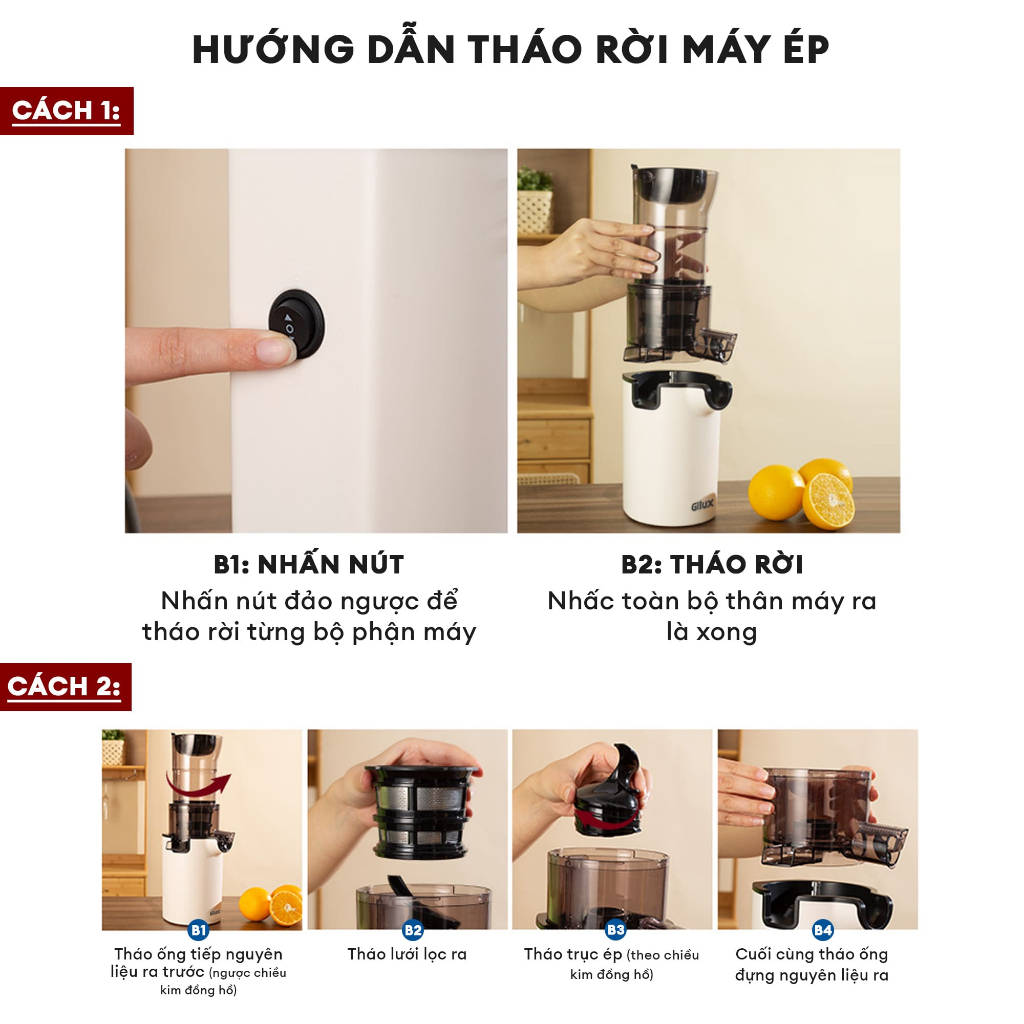 HƯỚNG DẪN THÁO RỜI MÁY ÉP

CÁCH 1:

Gilux

B1: NHẤN NÚT
Nhấn nút đảo ngược để tháo rời từng bộ phận máy

B2: THÁO RỜI
Nhấc toàn bộ thân máy ra là xong

CÁCH 2:

B1
Tháo ống tiếp nguyên liệu ra trước (ngược chiều kim đồng hồ)

B2
Tháo lưới lọc ra

B3
Tháo trục ép (theo chiều kim đồng hồ)

B4
Cuối cùng tháo ống đựng nguyên liệu ra