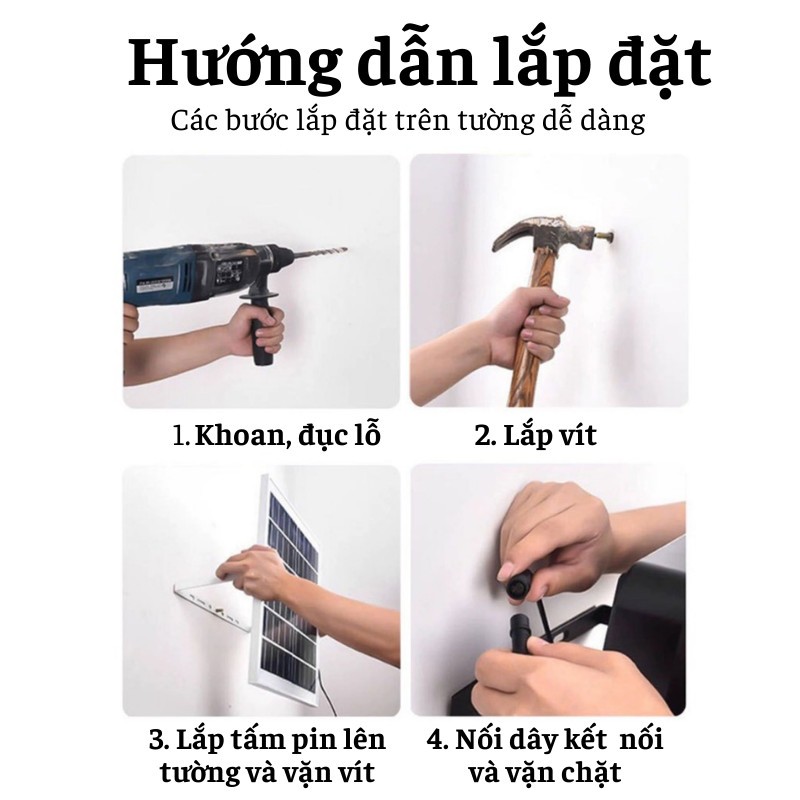 Hướng dẫn lắp đặt

Các bước lắp đặt trên tường dễ dàng

1. Khoan, đục lỗ

2. Lắp vít

3. Lắp tấm pin lên tường và vặn vít

4. Nối dây kết nối và vặn chặt