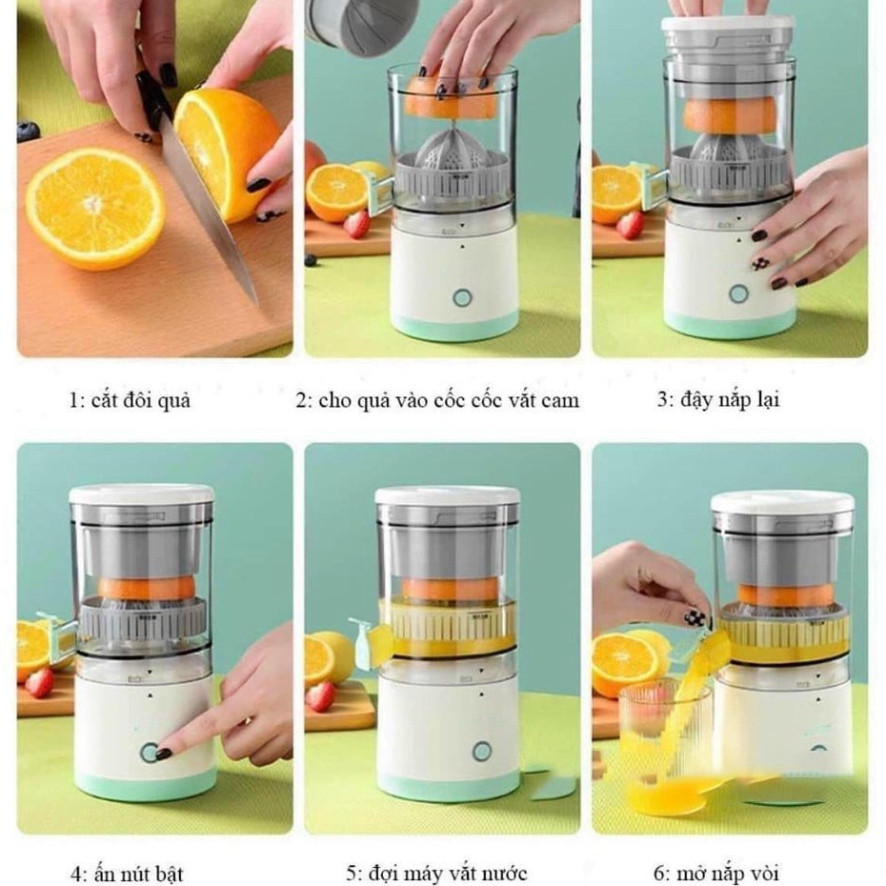 1: cắt đôi quả

2: cho quả vào cốc cốc vắt cam

3: đậy nắp lại

4: ấn nút bật

5: đợi máy vắt nước

6: mở nắp vòi