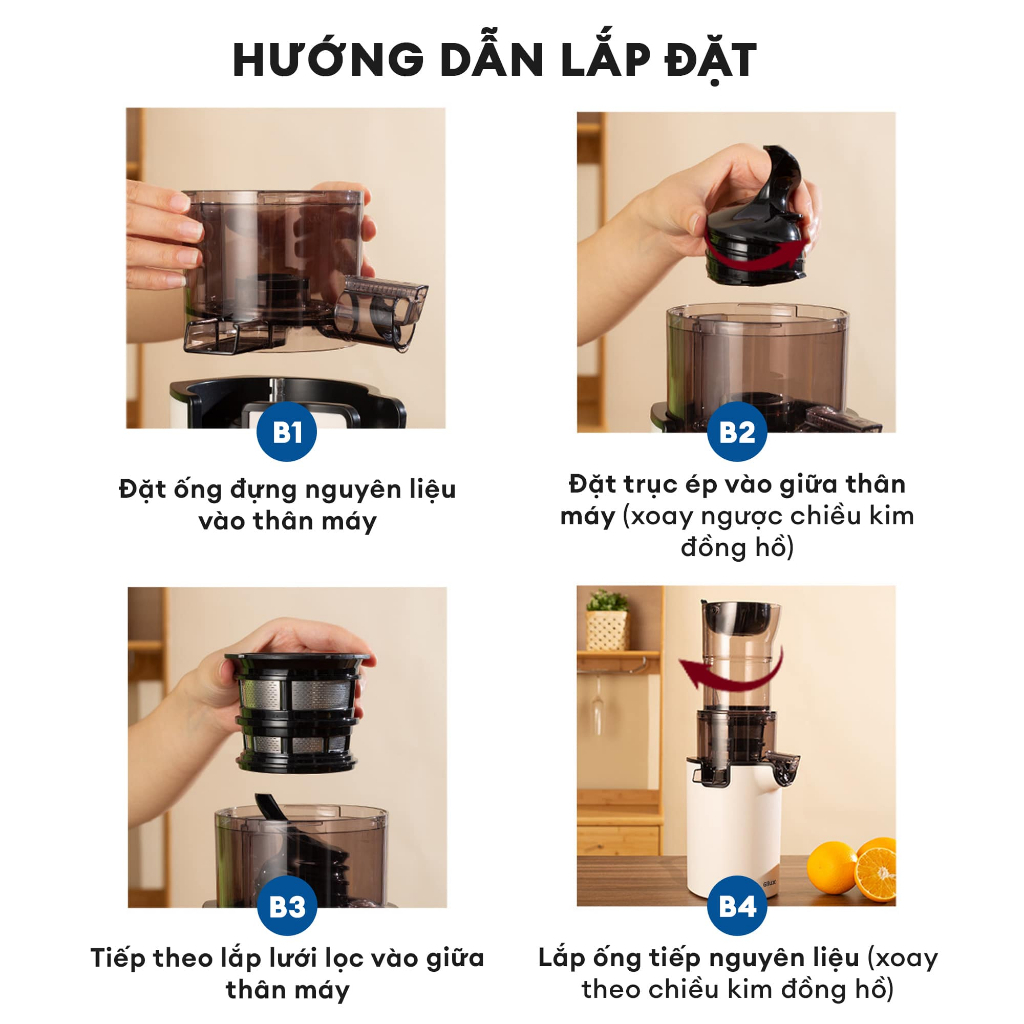 HƯỚNG DẪN LẮP ĐẶT

B1

Đặt ống đựng nguyên liệu vào thân máy

B2

Đặt trục ép vào giữa thân máy (xoay ngược chiều kim đồng hồ)

B3

Tiếp theo lắp lưới lọc vào giữa thân máy

B4

Lắp ống tiếp nguyên liệu (xoay theo chiều kim đồng hồ)