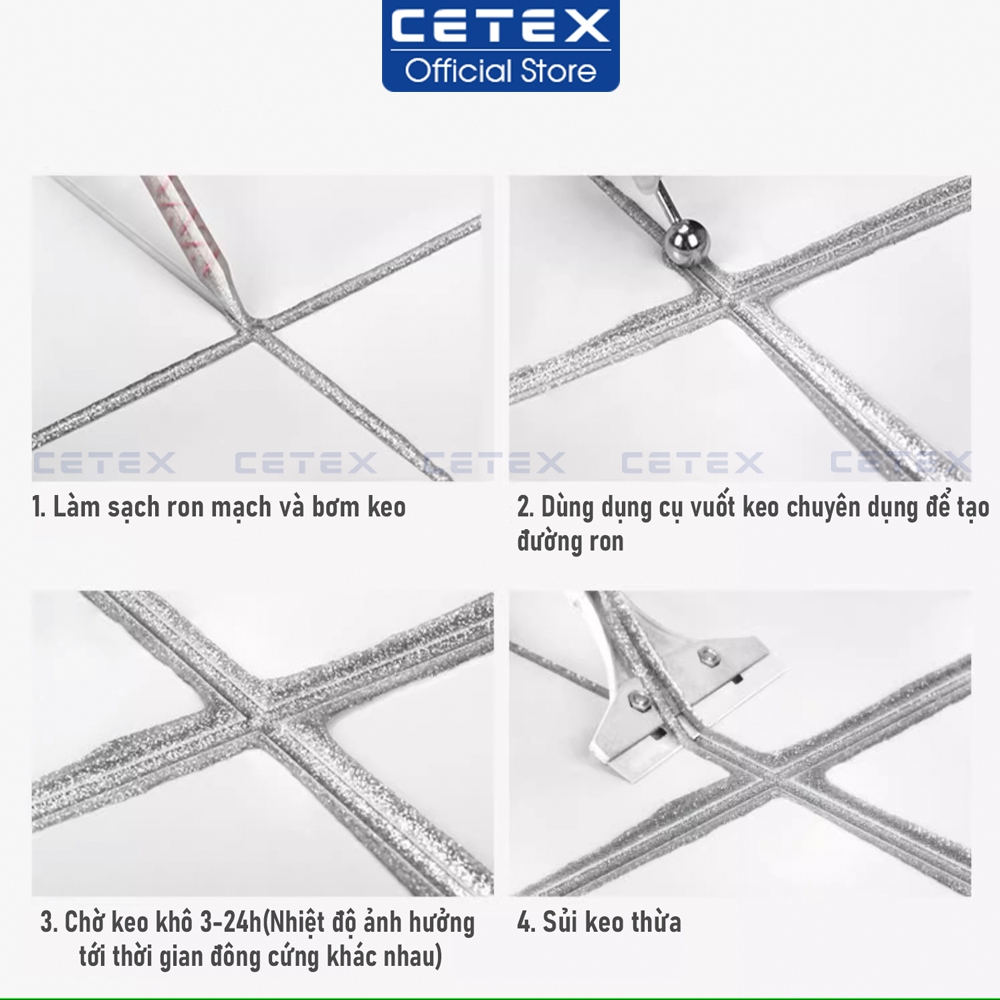 CETEX
Official Store

CETEX CETEX CETEX CETEX CETEX

1. Làm sạch ron mạch và bơm keo

2. Dùng dụng cụ vuốt keo chuyên dụng để tạo đường ron

3. Chờ keo khô 3-24h(Nhiệt độ ảnh hưởng tới thời gian đông cứng khác nhau)

4. Sủi keo thừa